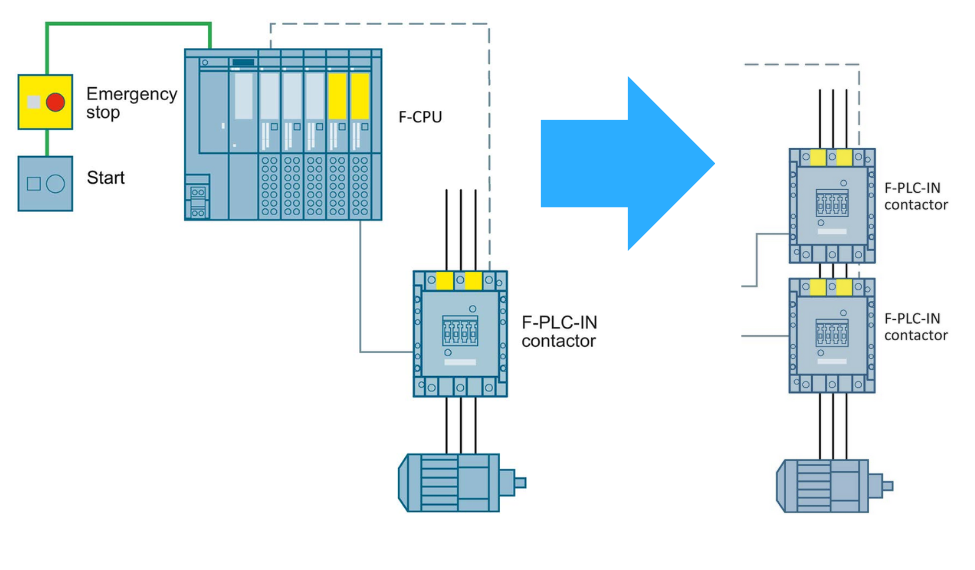 Emergency stop

Start

F-CPU

F-PLC-IN contactor

F-PLC-IN contactor

F-PLC-IN contactor