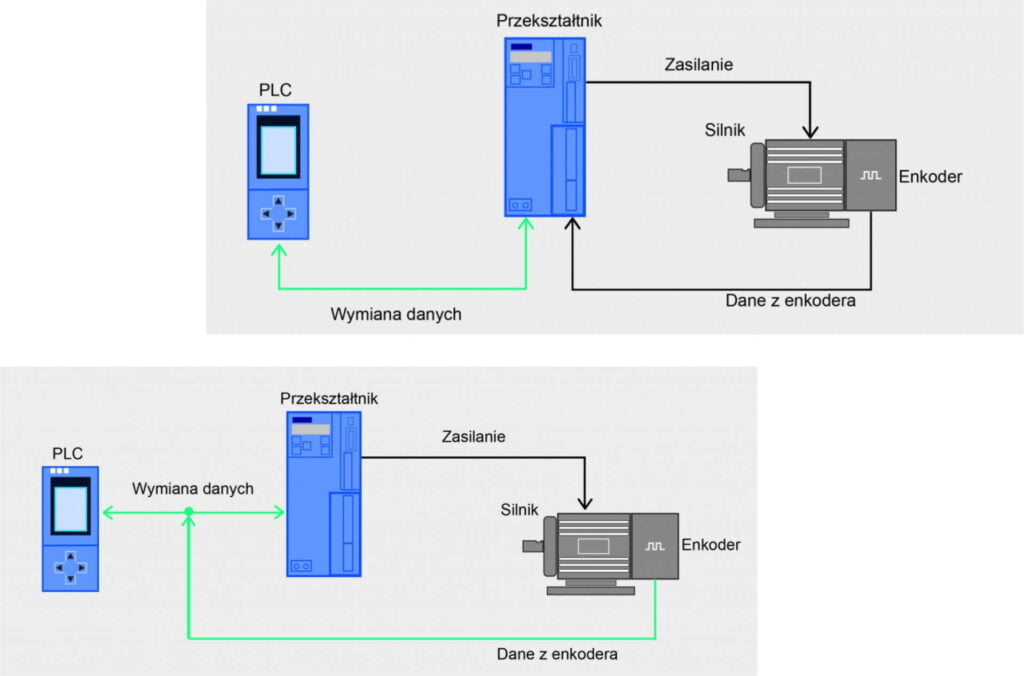 Przekształtnik

Zasilanie

PLC

Silnik

Enkoder

Wymiana danych

Dane z enkodera

Przekształtnik

Zasilanie

PLC

Wymiana danych

Silnik

Enkoder

Dane z enkodera